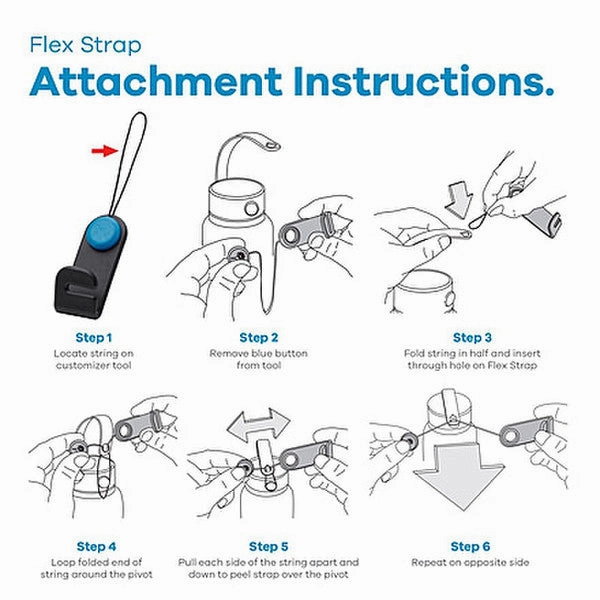 Flex Strap

Attachment Instructions.

Step 1
Locate string on customizer tool

Step 2
Remove blue button from tool

Step 3
Fold string in half and insert through hole on Flex Strap

Step 4
Loop folded end of string around the pivot

Step 5
Pull each side of the string apart and down to peel strap over the pivot

Step 6
Repeat on opposite side