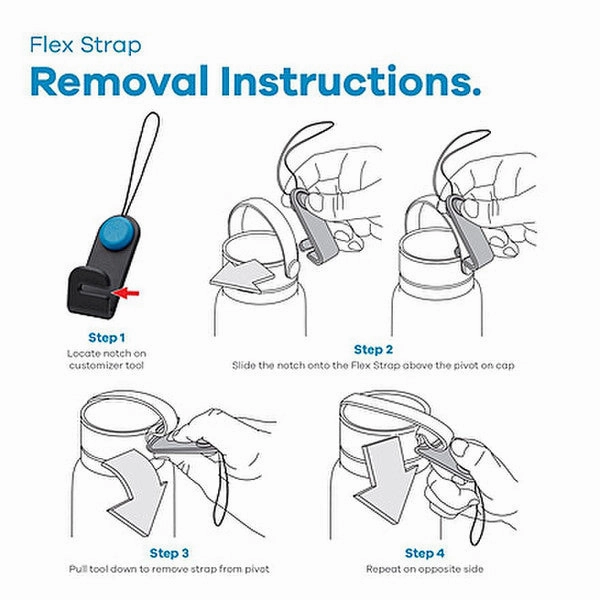 Flex Strap
Removal Instructions.

Step 1
Locate notch on customizer tool

Step 2
Slide the notch onto the Flex Strap above the pivot on cap

Step 3
Pull tool down to remove strap from pivot

Step 4
Repeat on opposite side