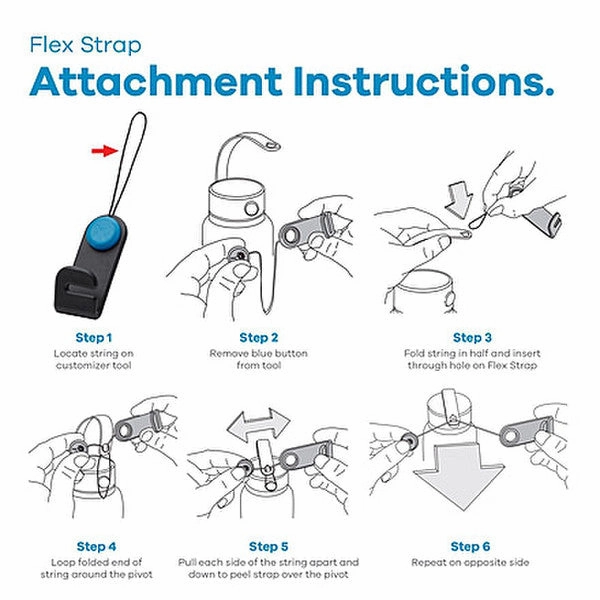 Flex Strap
Attachment Instructions.

Step 1
Locate string on customizer tool

Step 2
Remove blue button from tool

Step 3
Fold string in half and insert through hole on Flex Strap

Step 4
Loop folded end of string around the pivot

Step 5
Pull each side of the string apart and down to peel strap over the pivot

Step 6
Repeat on opposite side