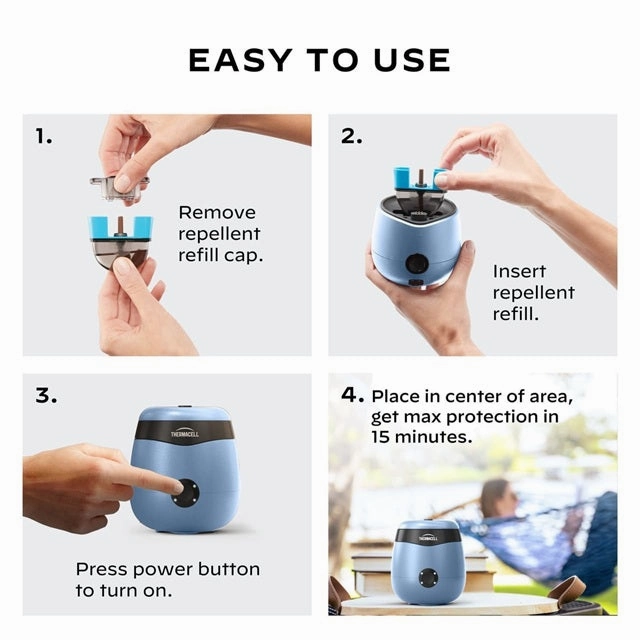 EASY TO USE

1.

Remove repellent refill cap.

2.

Insert repellent refill.

3.

THERMACELL

Press power button to turn on.

4. Place in center of area, get max protection in 15 minutes.

THERMACELL