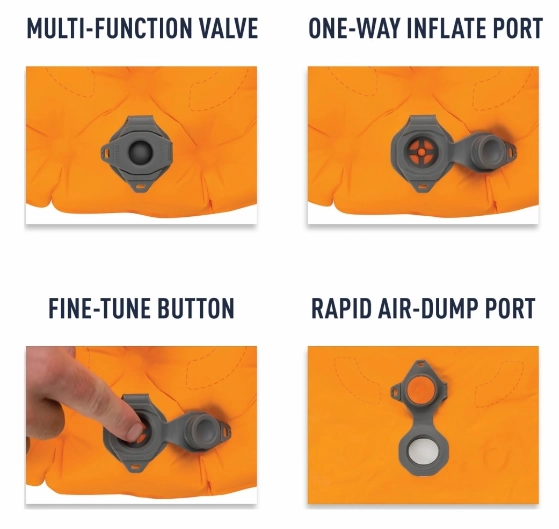 MULTI-FUNCTION VALVE

ONE-WAY INFLATE PORT

FINE-TUNE BUTTON

RAPID AIR-DUMP PORT